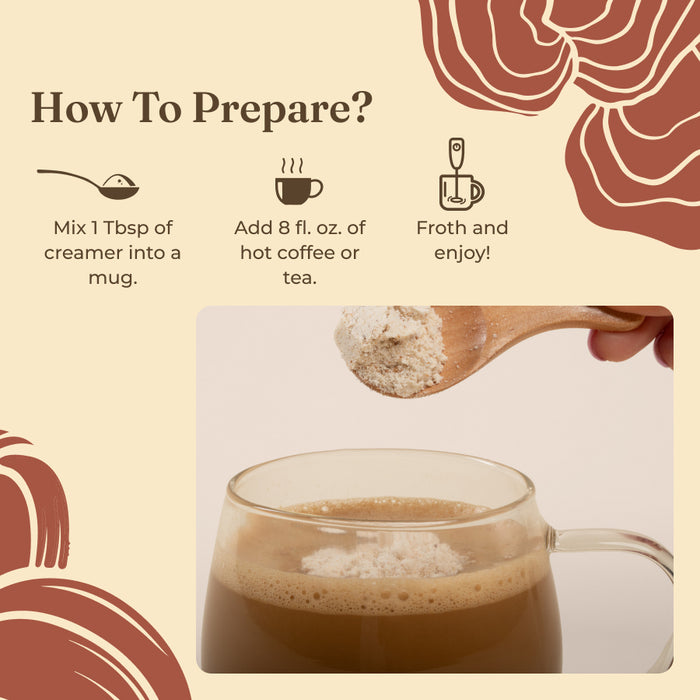 How To Prepare?

Mix 1 Tbsp of creamer into a mug.

Add 8 fl. oz. of hot coffee or tea.

Froth and enjoy!