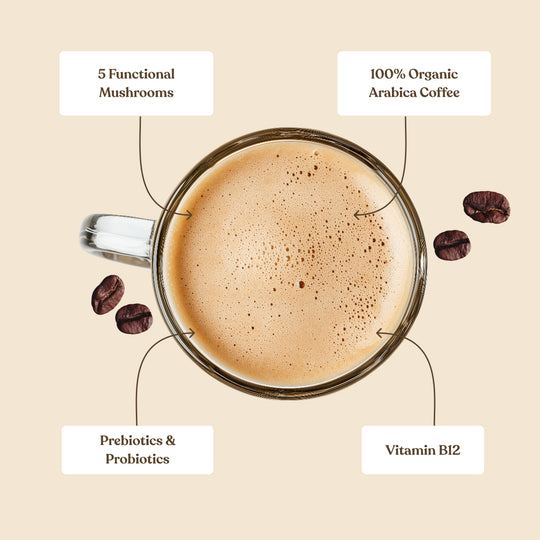 5 Functional Mushrooms

100% Organic Arabica Coffee

Prebiotics & Probiotics

Vitamin B12